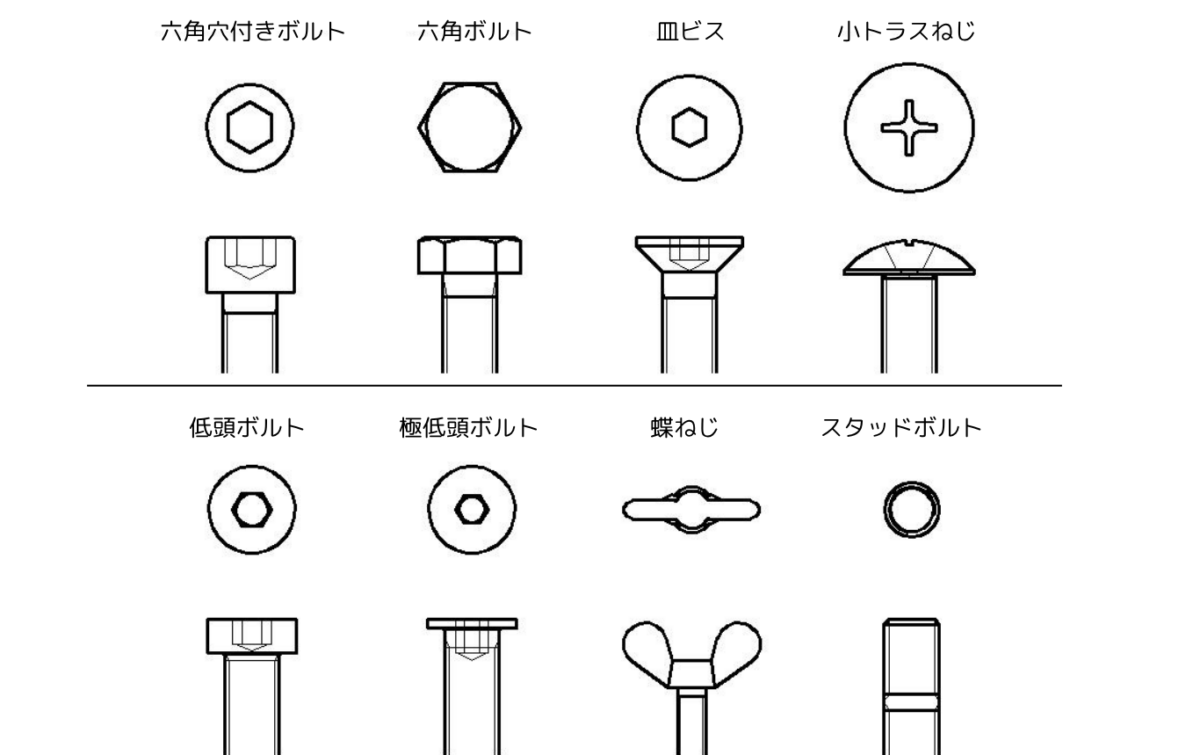 六角穴付きボルト　六角ボルト　皿ビス　小トラスねじ

低頭ボルト　極低頭ボルト　蝶ねじ　スタッドボルト